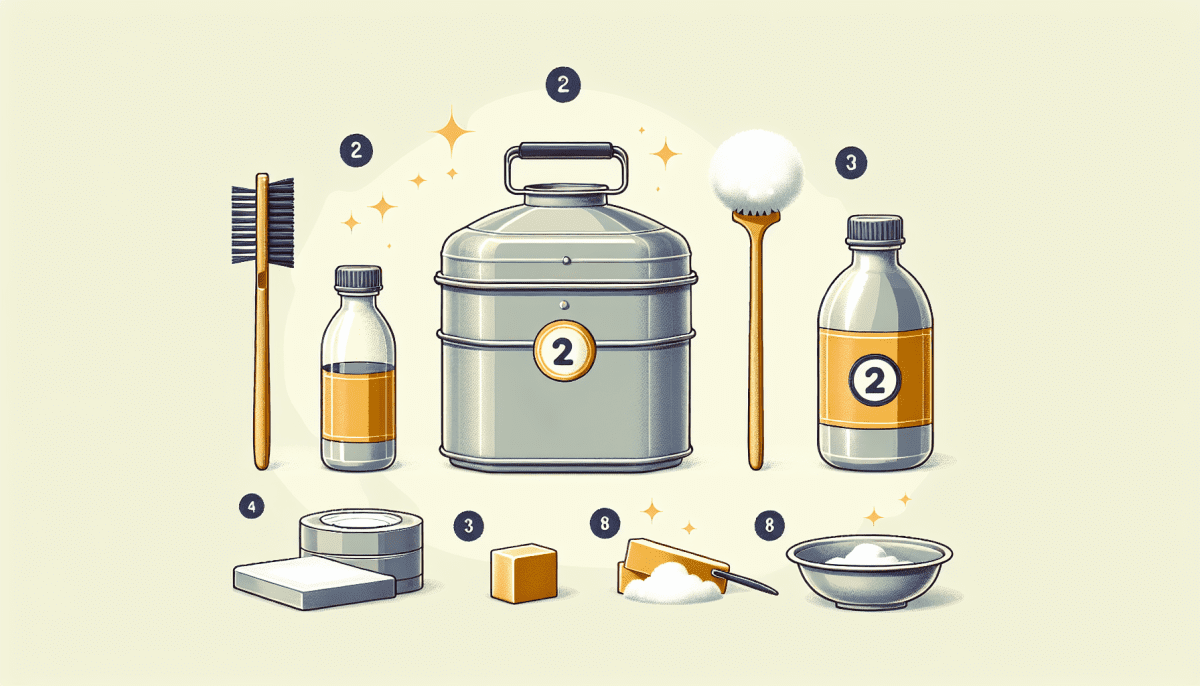 2

2

3

2

2

4

3

8

8