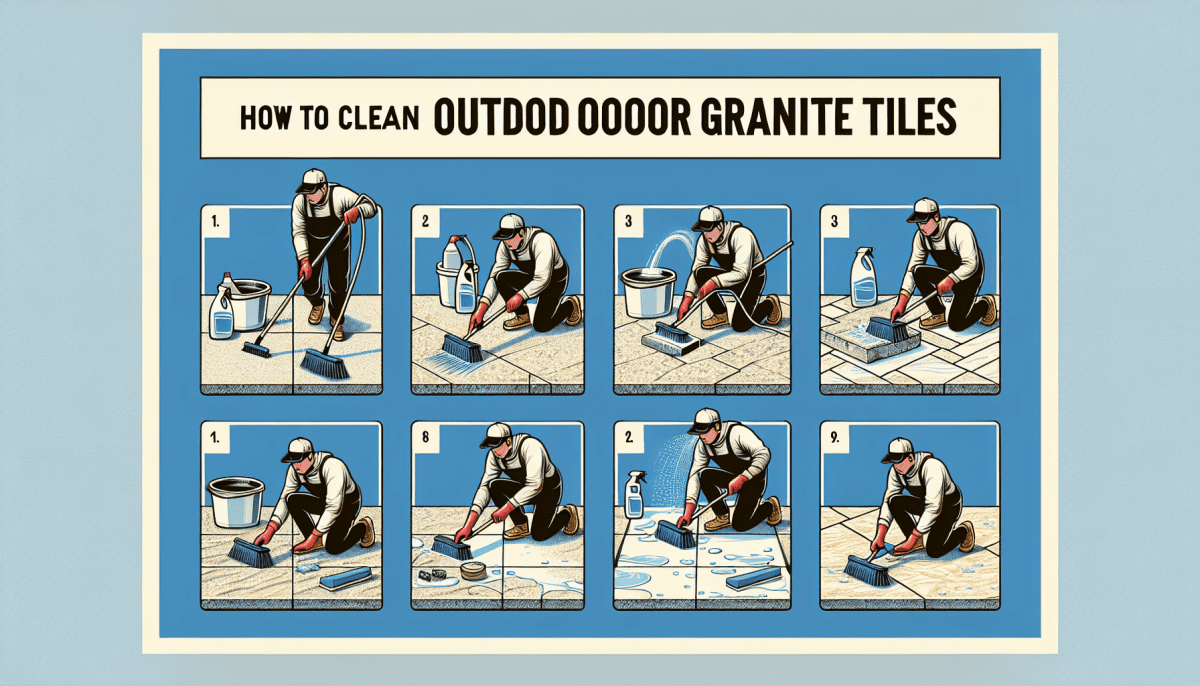 HOW TO CLEAN OUTDOD OOOOR GRANITE TILES

1.

2

3

3

1.

8

2.

9.