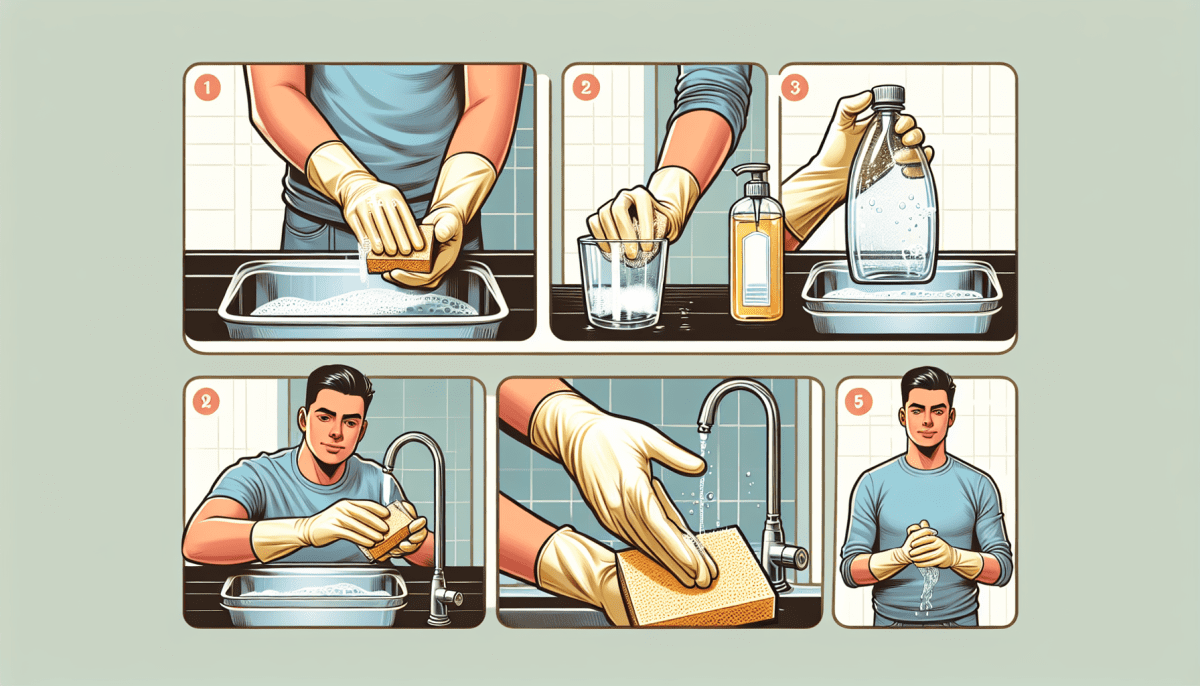 1

2

3

2

5